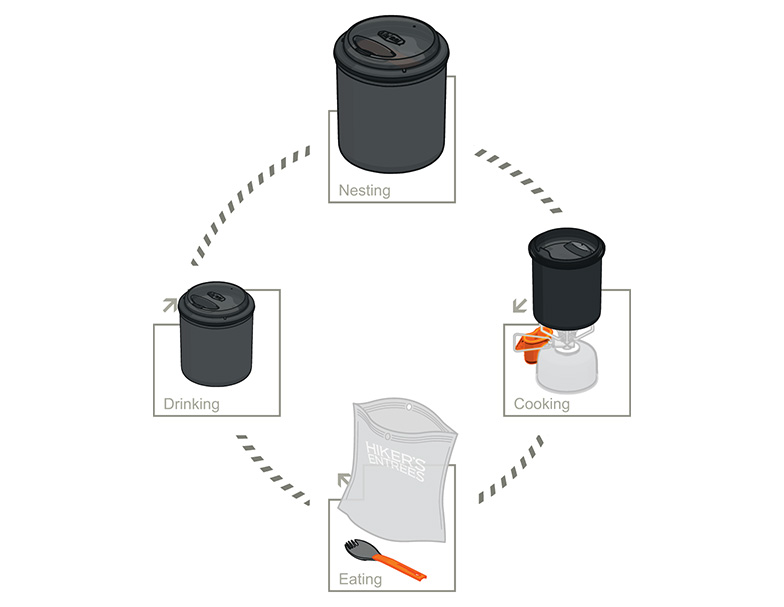 Nesting

Cooking

HIKER'S ENTREES

Eating

Drinking