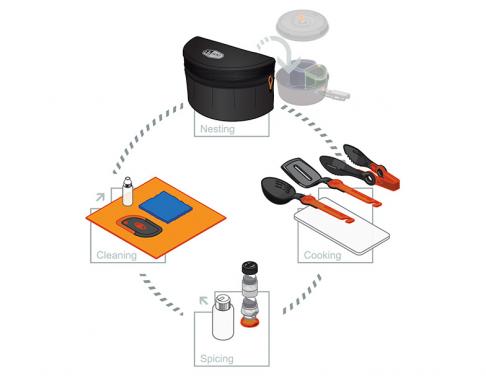 Nesting

Cooking

Spicing

Cleaning